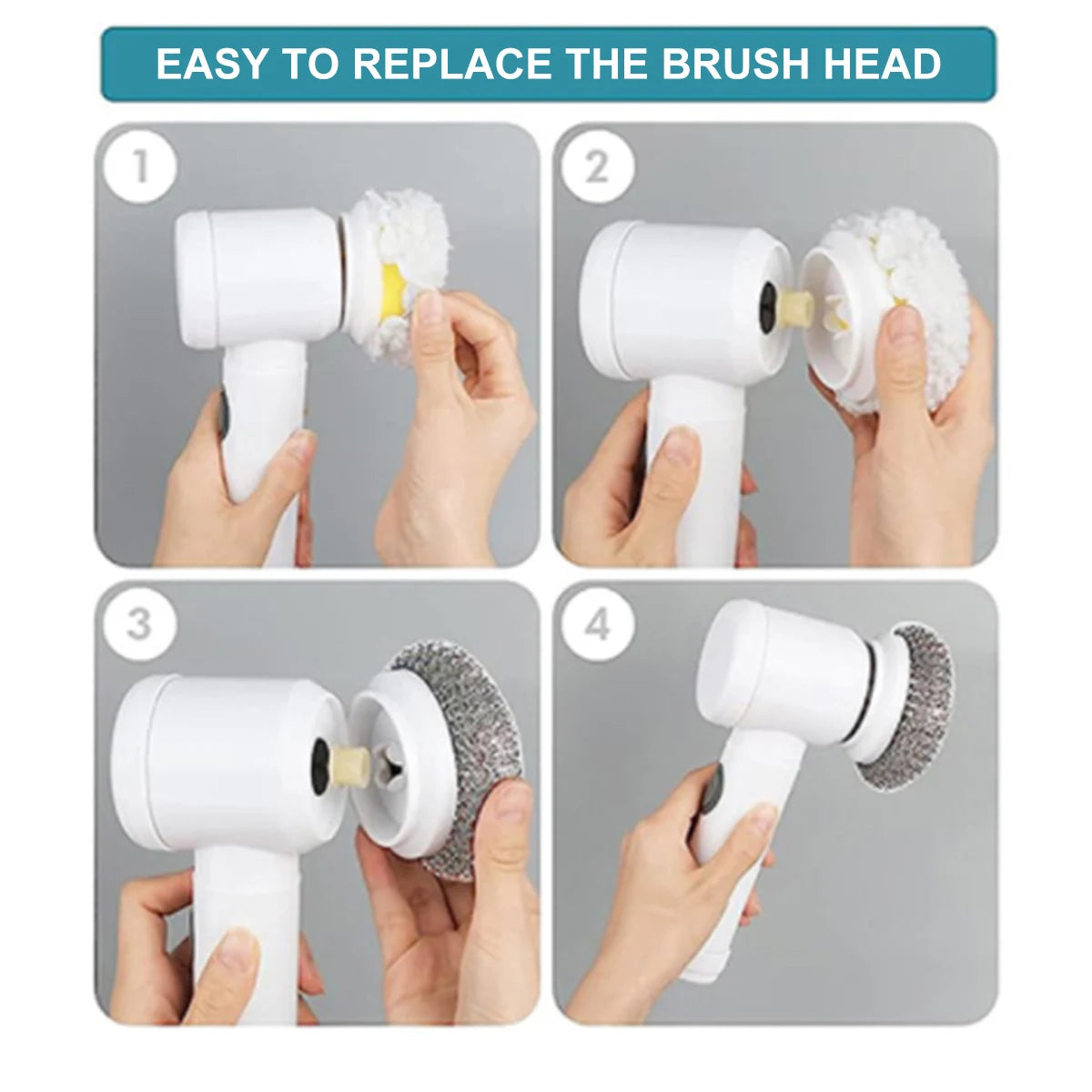 EASY TO REPLACE THE BRUSH HEAD

1

2

3

4